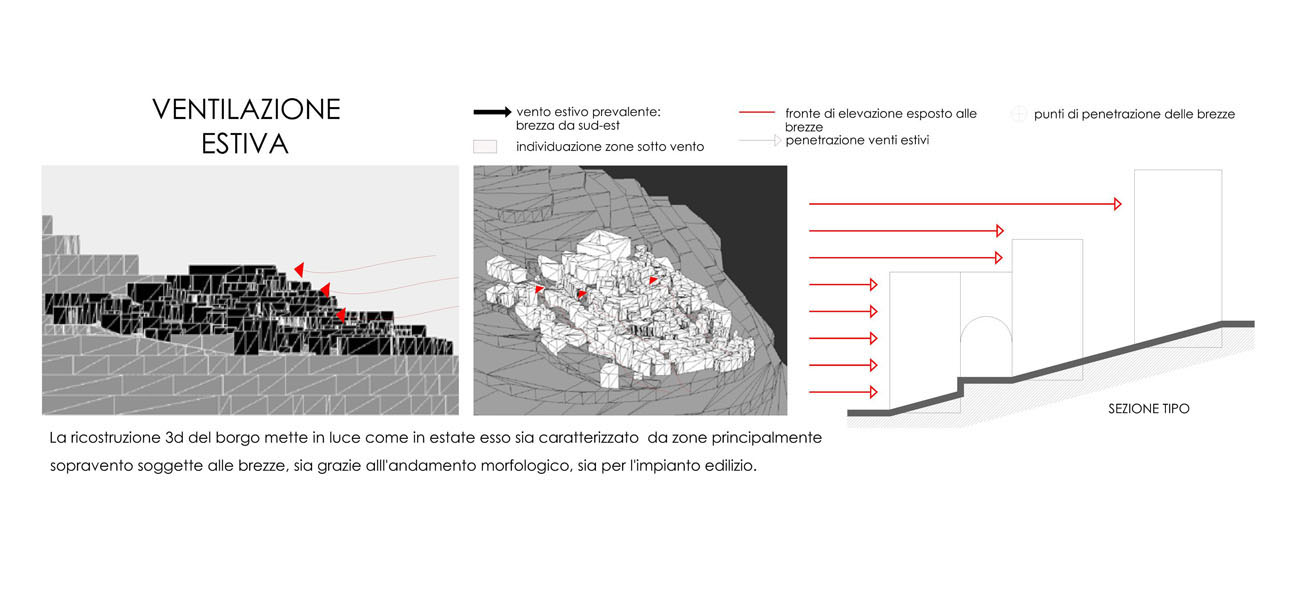 VENTILAZIONE ESTIVA

vento estivo prevalente: brezza da sud-est

individuazione zone sotto vento

fronte di elevazione esposto alle brezze

penetrazione venti estivi

punti di penetrazione delle brezze

SEZIONE TIPO

La ricostruzione 3d del borgo mette in luce come in estate esso sia caratterizzato da zone principalmente sopravento soggette alle brezze, sia grazie alll'andamento morfologico, sia per l'impianto edilizio.