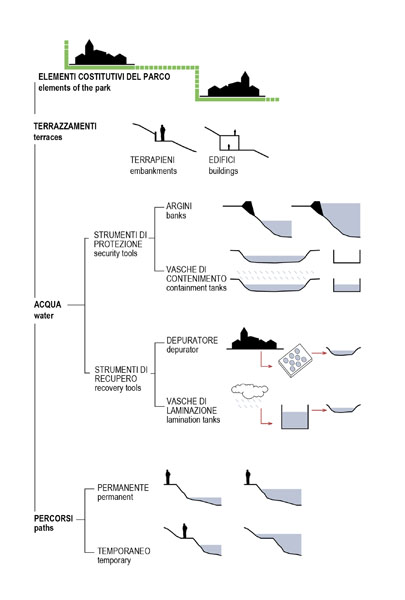 ELEMENTI COSTITUTIVI DEL PARCO
elements of the park

TERRAZZAMENTI
terraces

TERRAPIENI
embankments

EDIFICI
buildings

ACQUA
water

STRUMENTI DI PROTEZIONE
security tools

ARGINI
banks

VASCHE DI CONTENIMENTO
containment tanks

STRUMENTI DI RECUPERO
recovery tools

DEPURATORE
depurator

VASCHE DI LAMINAZIONE
lamination tanks

PERCORSI
paths

PERMANENTE
permanent

TEMPORANEO
temporary