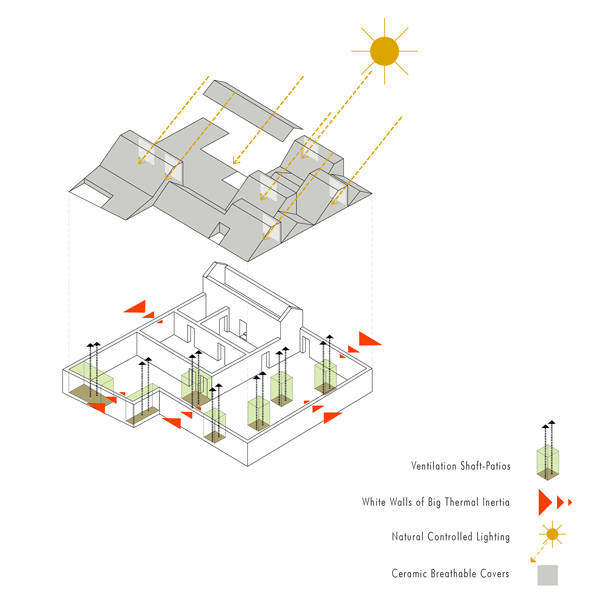 Ventilation Shaft-Patios

White Walls of Big Thermal Inertia

Natural Controlled Lighting

Ceramic Breathable Covers