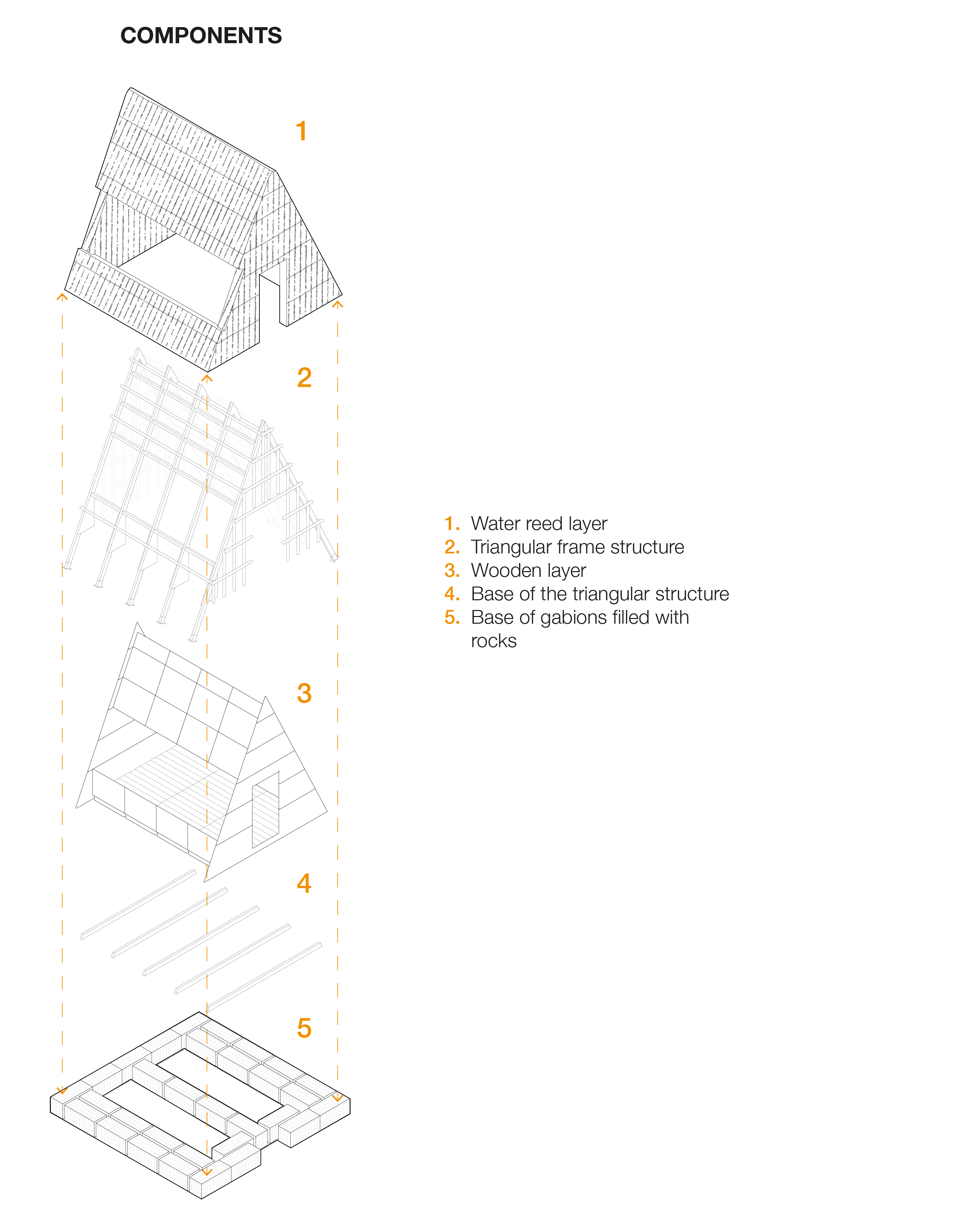 COMPONENTS

1

2

3

4

5

1. Water reed layer
2. Triangular frame structure
3. Wooden layer
4. Base of the triangular structure
5. Base of gabions filled with rocks