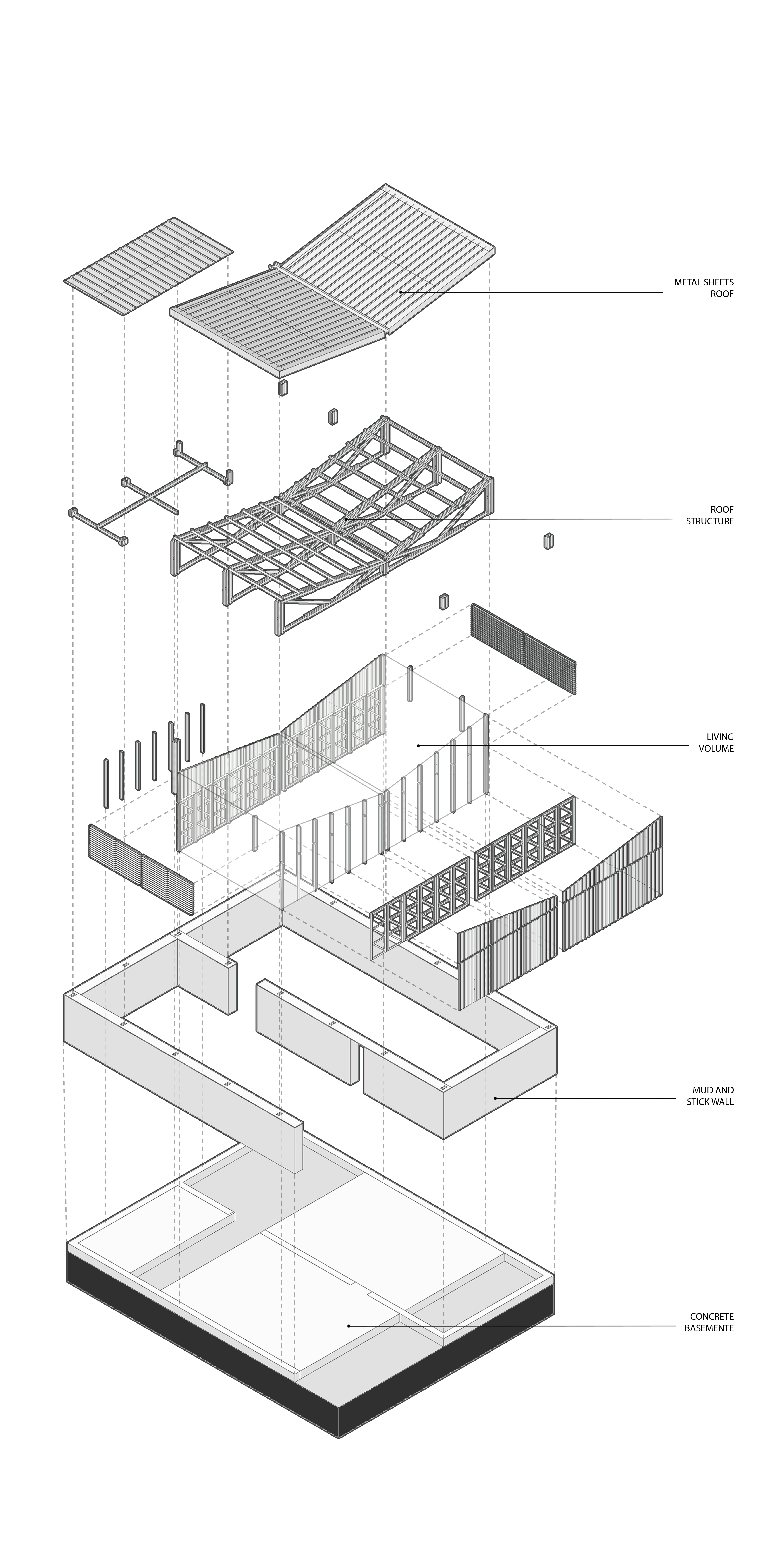 METAL SHEETS
ROOF

ROOF
STRUCTURE

LIVING
VOLUME

MUD AND
STICK WALL

CONCRETE
BASEMENTE