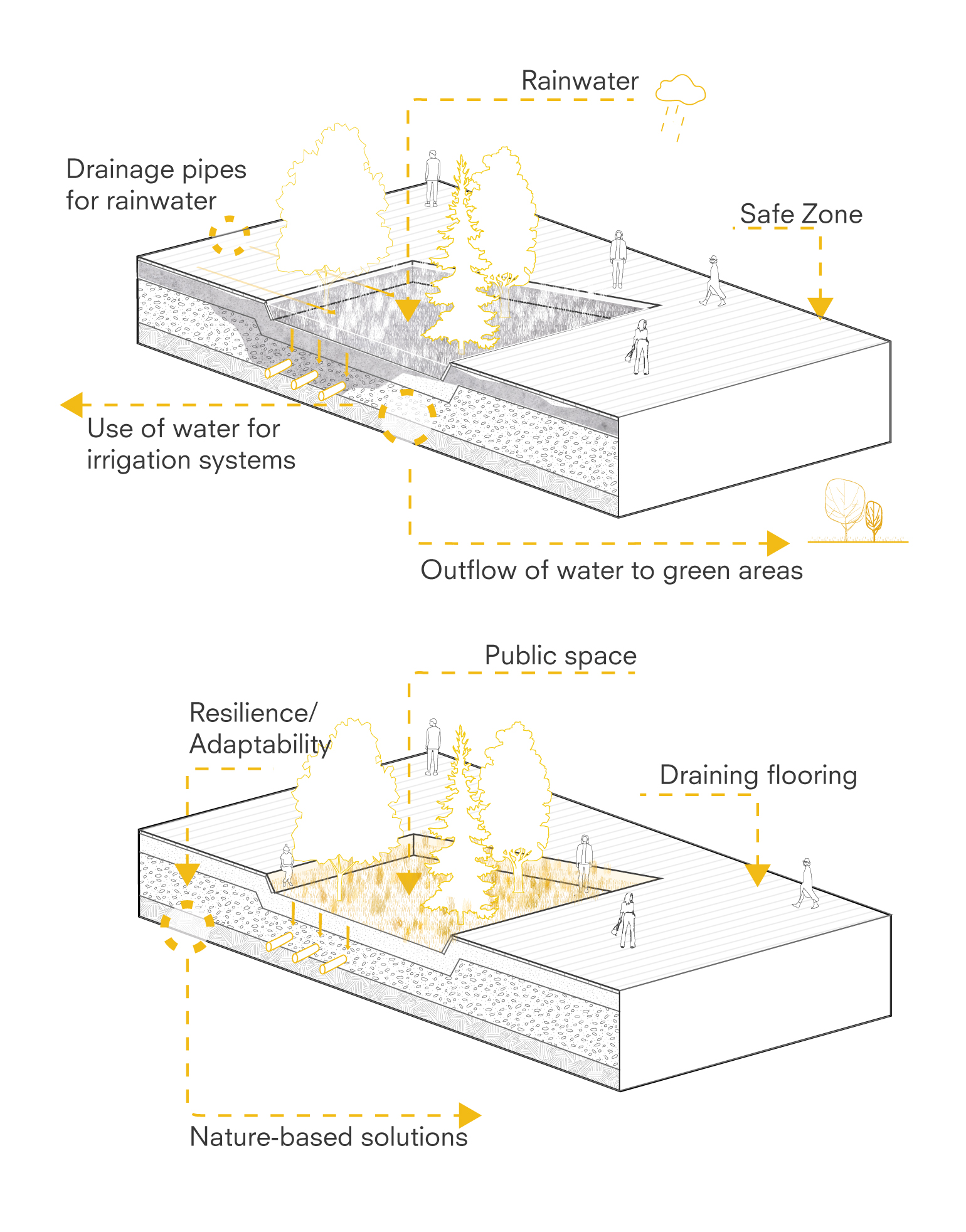 Rainwater

Drainage pipes for rainwater

Safe Zone

Use of water for irrigation systems

Outflow of water to green areas

Public space

Resilience/ Adaptability

Draining flooring

Nature-based solutions