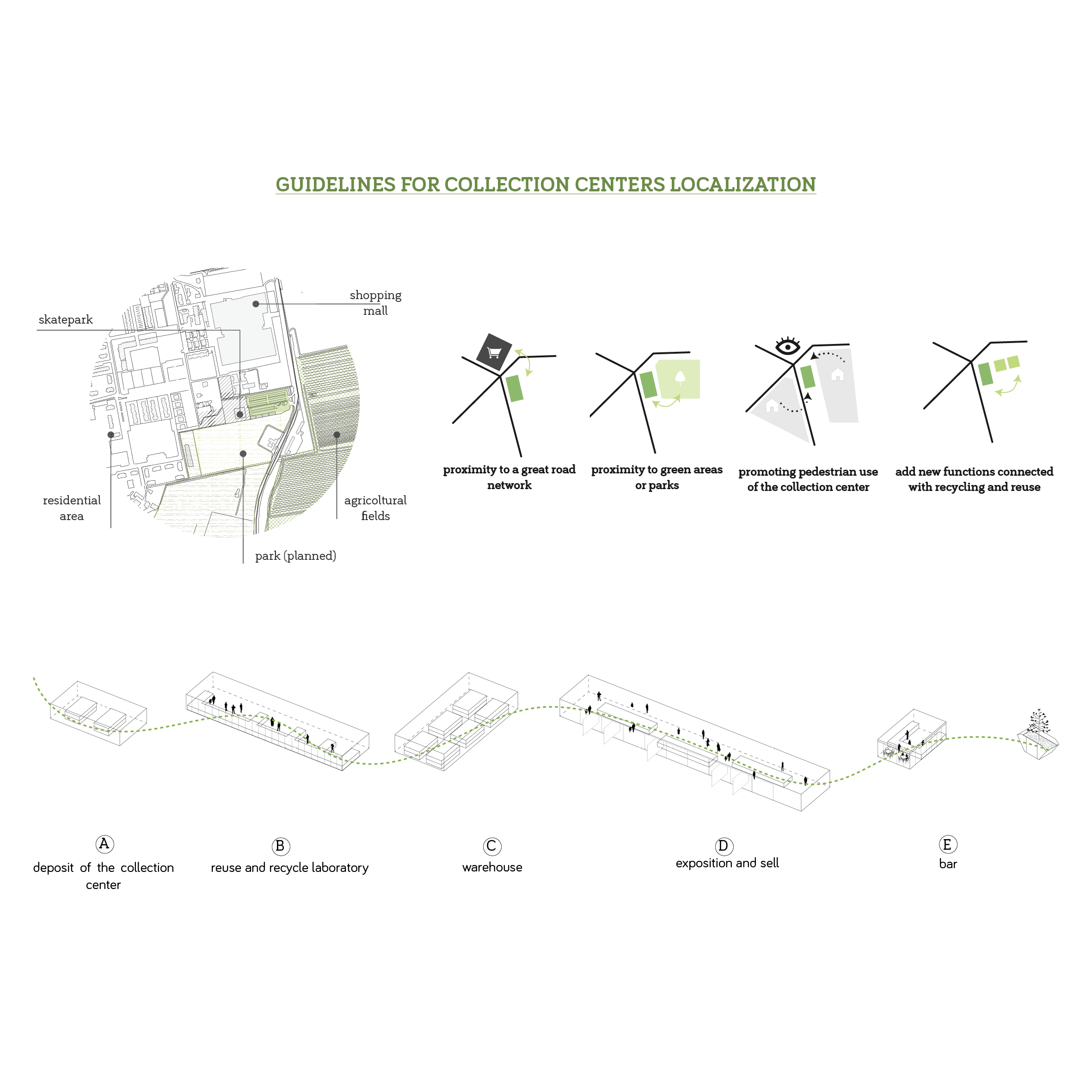 GUIDELINES FOR COLLECTION CENTERS LOCALIZATION

skatepark

shopping mall

residential area

agricoltural fields

park (planned)

proximity to a great road network

proximity to green areas or parks

promoting pedestrian use of the collection center

add new functions connected with recycling and reuse

A
deposit of the collection center

B
reuse and recycle laboratory

C
warehouse

D
exposition and sell

E
bar