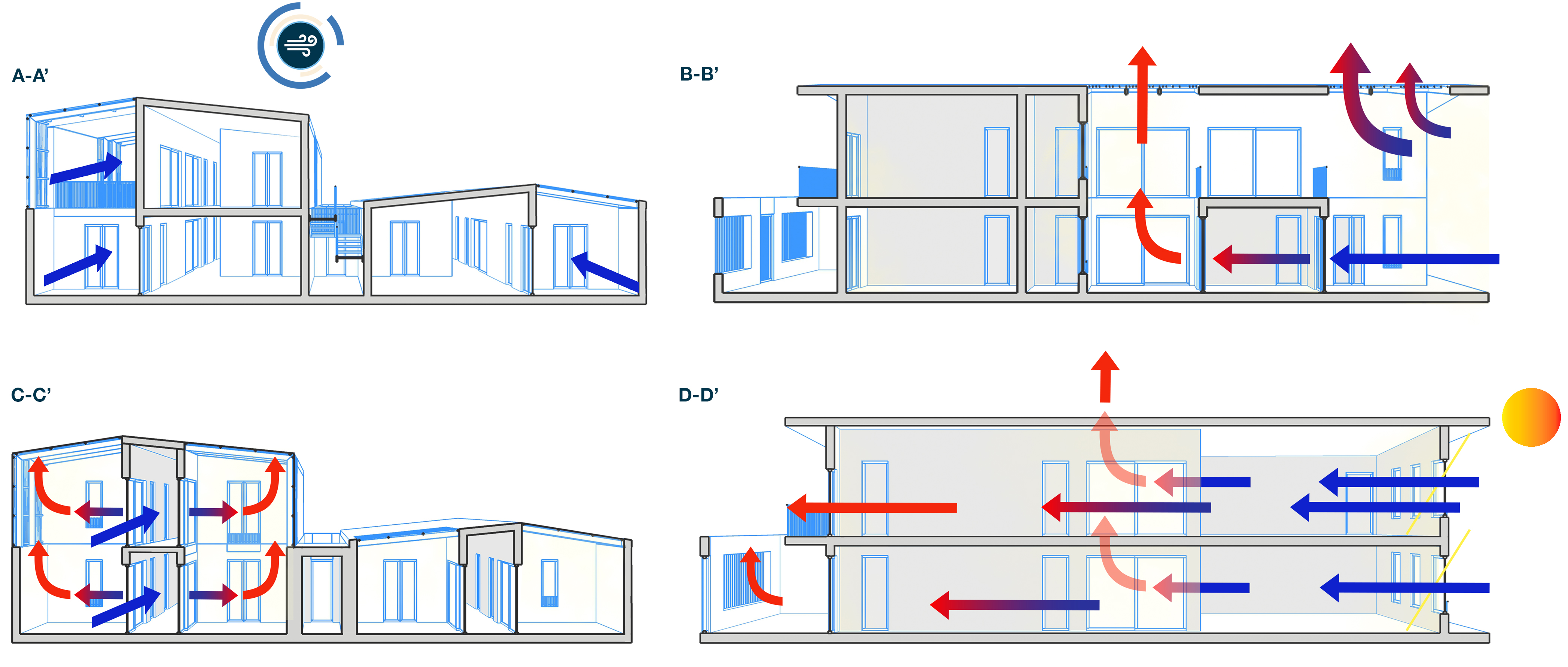 A-A'

B-B'

C-C'

D-D'