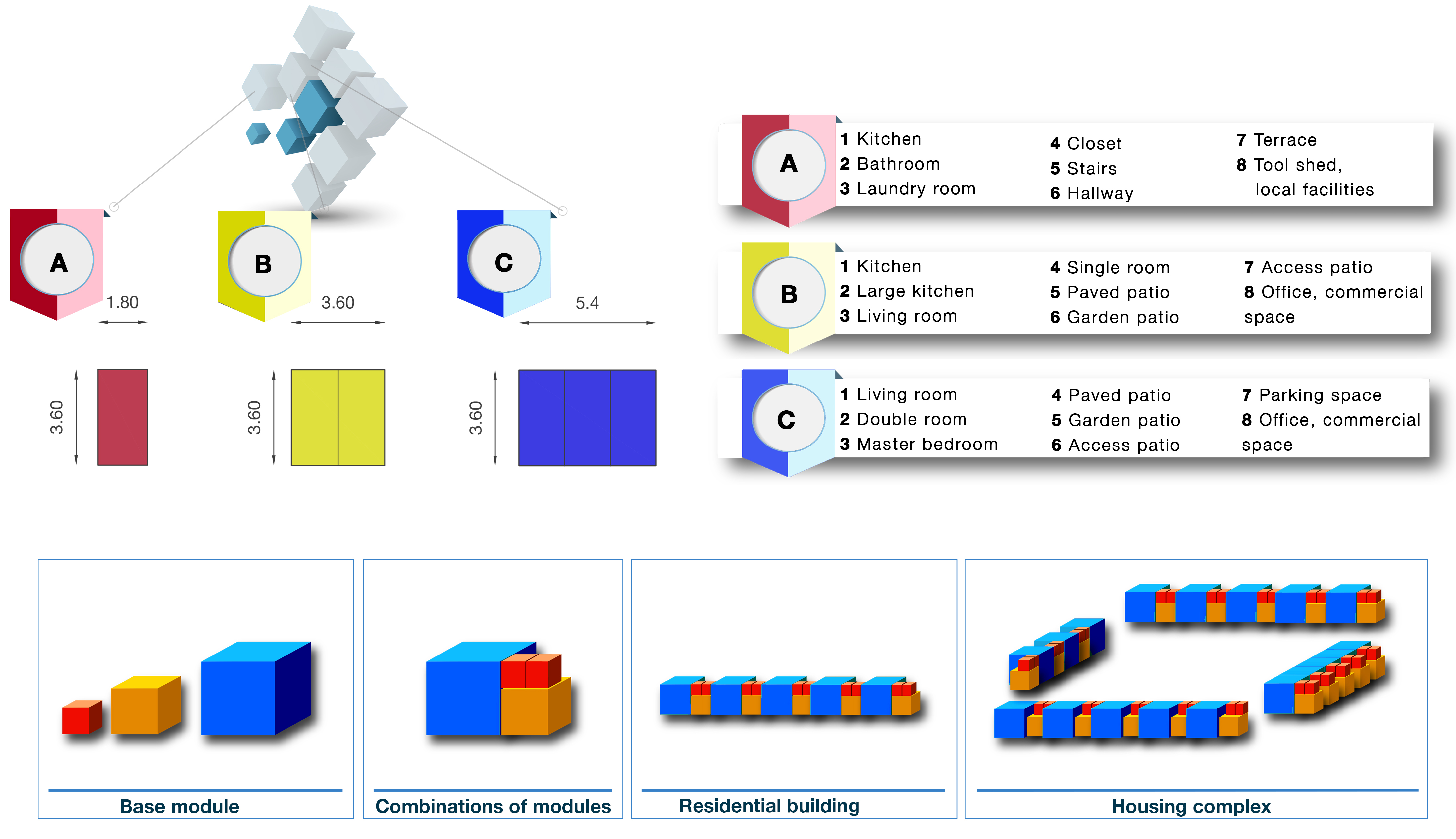 A

1.80

3.60

B

3.60

3.60

C

5.4

3.60

A

1 Kitchen
2 Bathroom
3 Laundry room

4 Closet
5 Stairs
6 Hallway

7 Terrace
8 Tool shed, local facilities

B

1 Kitchen
2 Large kitchen
3 Living room

4 Single room
5 Paved patio
6 Garden patio

7 Access patio
8 Office, commercial space

C

1 Living room
2 Double room
3 Master bedroom

4 Paved patio
5 Garden patio
6 Access patio

7 Parking space
8 Office, commercial space

Base module

Combinations of modules

Residential building

Housing complex