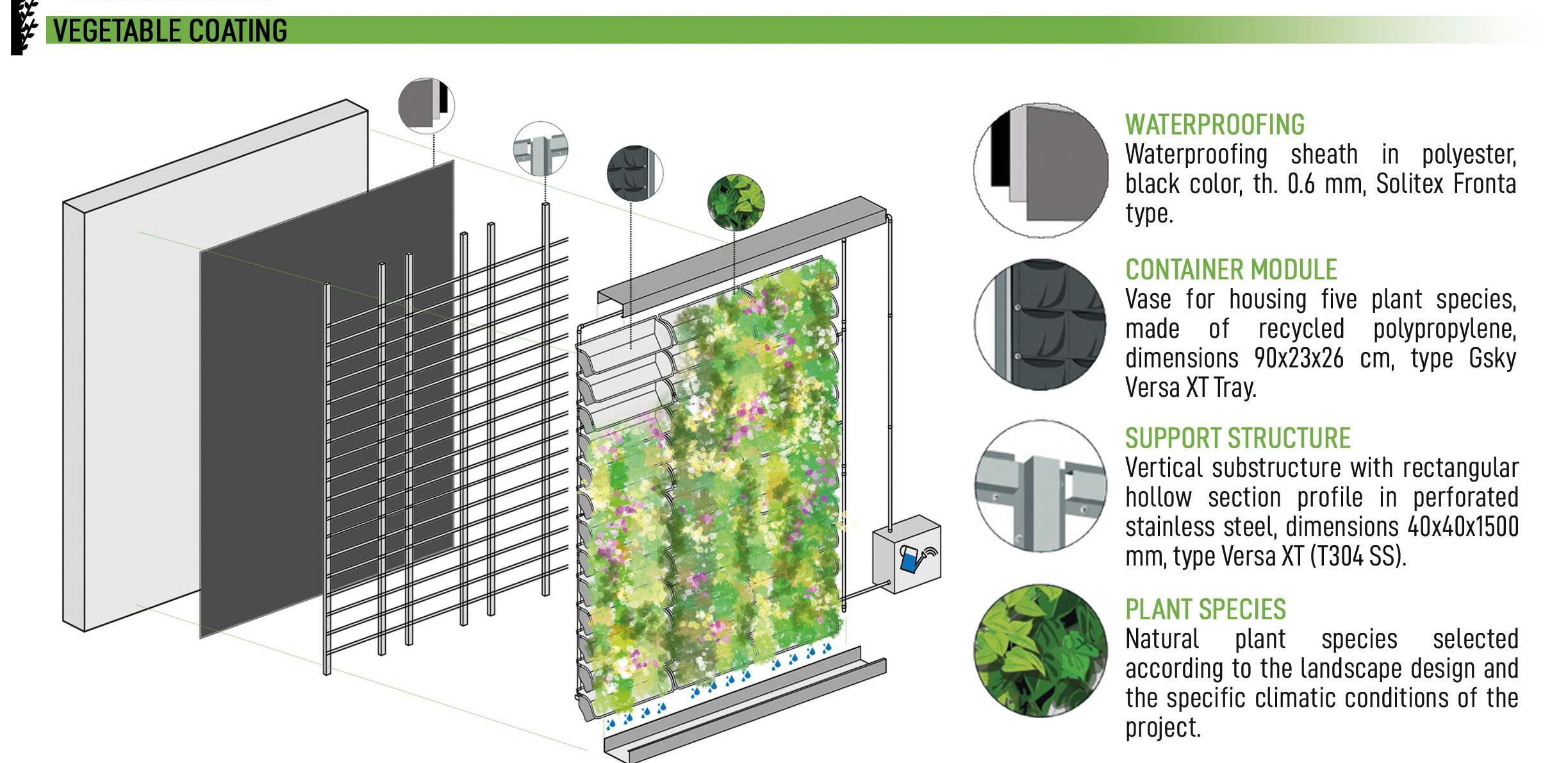 VEGETABLE COATING

WATERPROOFING
Waterproofing sheath in polyester, black color, th. 0.6 mm, Solitex Fronta type.

CONTAINER MODULE
Vase for housing five plant species, made of recycled polypropylene, dimensions 90x23x26 cm, type Gsky Versa XT Tray.

SUPPORT STRUCTURE
Vertical substructure with rectangular hollow section profile in perforated stainless steel, dimensions 40x40x1500 mm, type Versa XT (T304 SS).

PLANT SPECIES
Natural plant species selected according to the landscape design and the specific climatic conditions of the project.