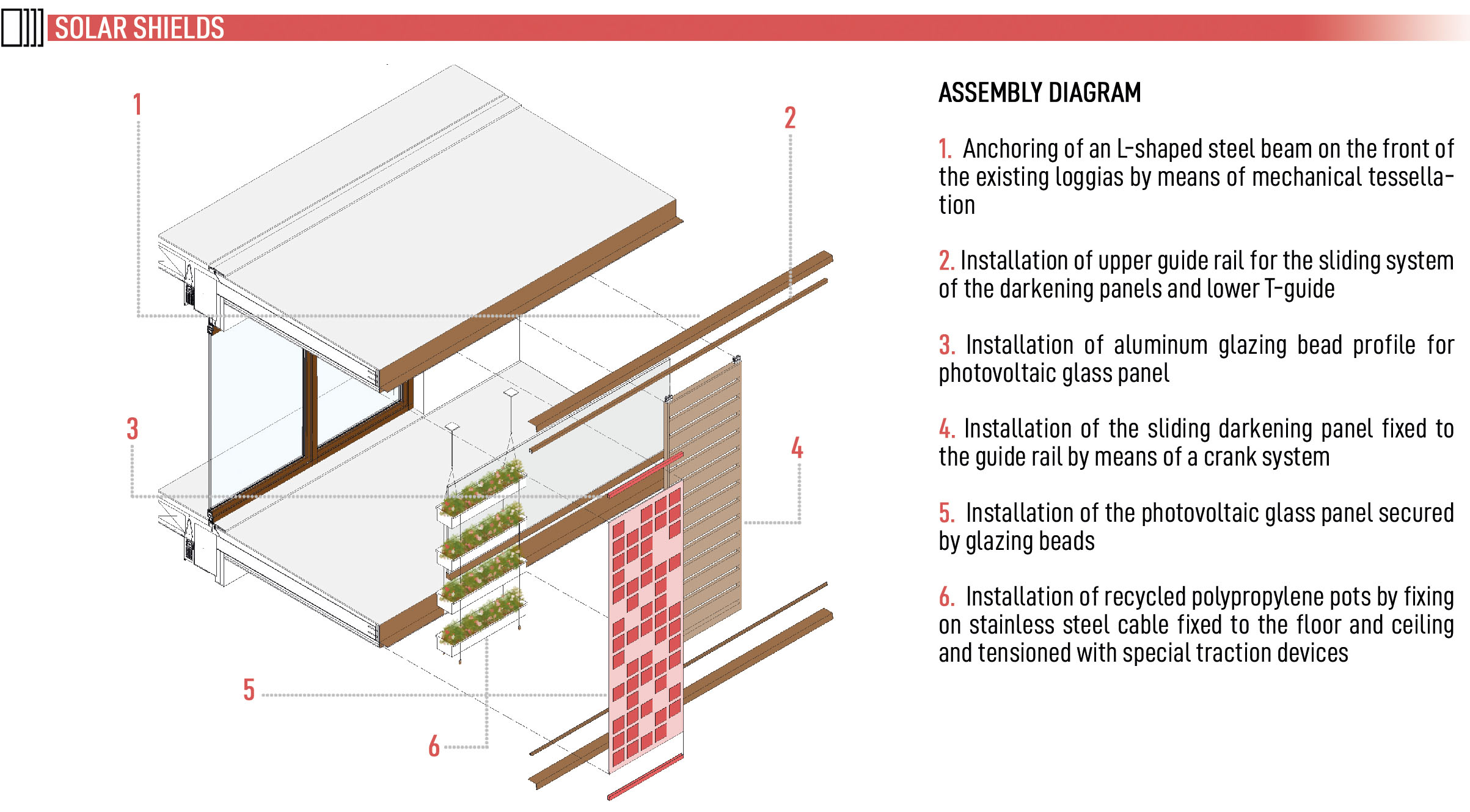 SOLAR SHIELDS

1

2

3

4

5

6

ASSEMBLY DIAGRAM

1. Anchoring of an L-shaped steel beam on the front of the existing loggias by means of mechanical tessellation

2. Installation of upper guide rail for the sliding system of the darkening panels and lower T-guide

3. Installation of aluminum glazing bead profile for photovoltaic glass panel

4. Installation of the sliding darkening panel fixed to the guide rail by means of a crank system

5. Installation of the photovoltaic glass panel secured by glazing beads

6. Installation of recycled polypropylene pots by fixing on stainless steel cable fixed to the floor and ceiling and tensioned with special traction devices